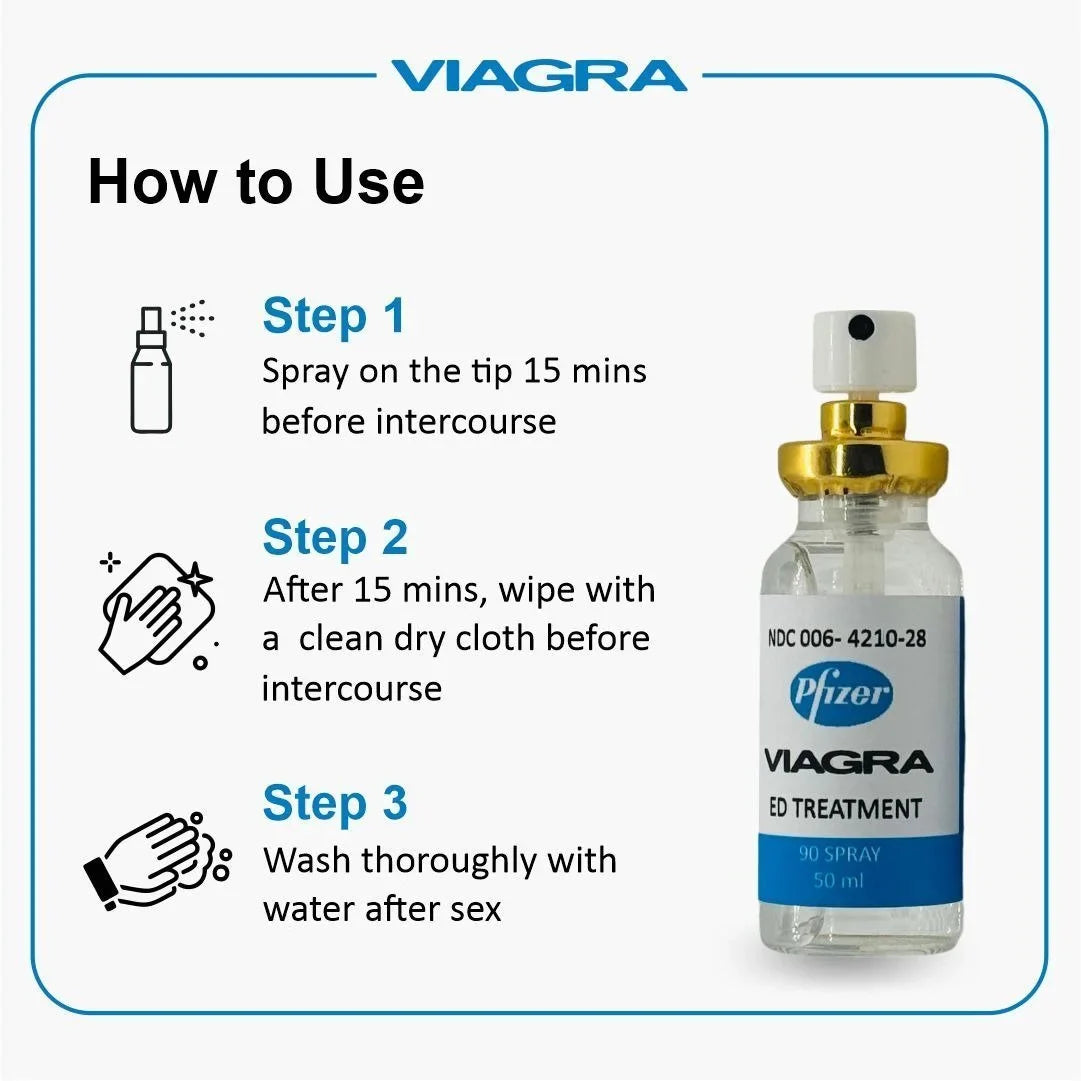 VIAGRA

How to Use

Step 1
Spray on the tip 15 mins before intercourse

Step 2
After 15 mins, wipe with a clean dry cloth before intercourse

Step 3
Wash thoroughly with water after sex

NDC 006- 4210-28
Pfizer
VIAGRA
ED TREATMENT
90 SPRAY
50 ml